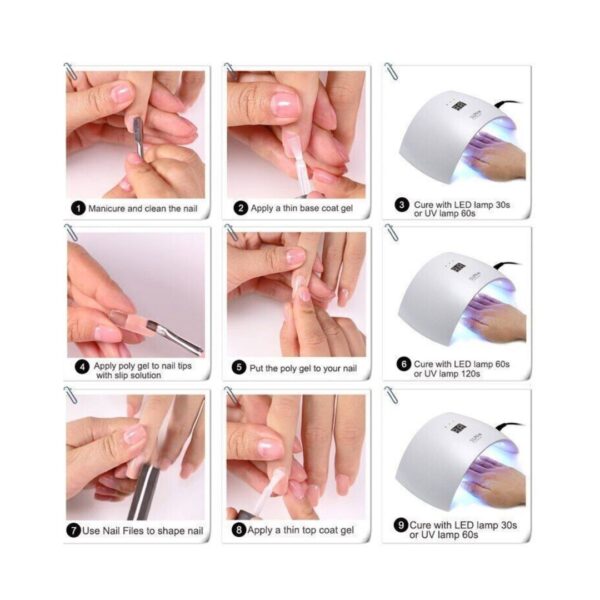 1 Manicure and clean the nail

2 Apply a thin base coat gel

3 Cure with LED lamp 30s or UV lamp 60s

4 Apply poly gel to nail tips with slip solution

5 Put the poly gel to your nail

6 Cure with LED lamp 60s or UV lamp 120s

7 Use Nail Files to shape nail

8 Apply a thin top coat gel

9 Cure with LED lamp 30s or UV lamp 60s